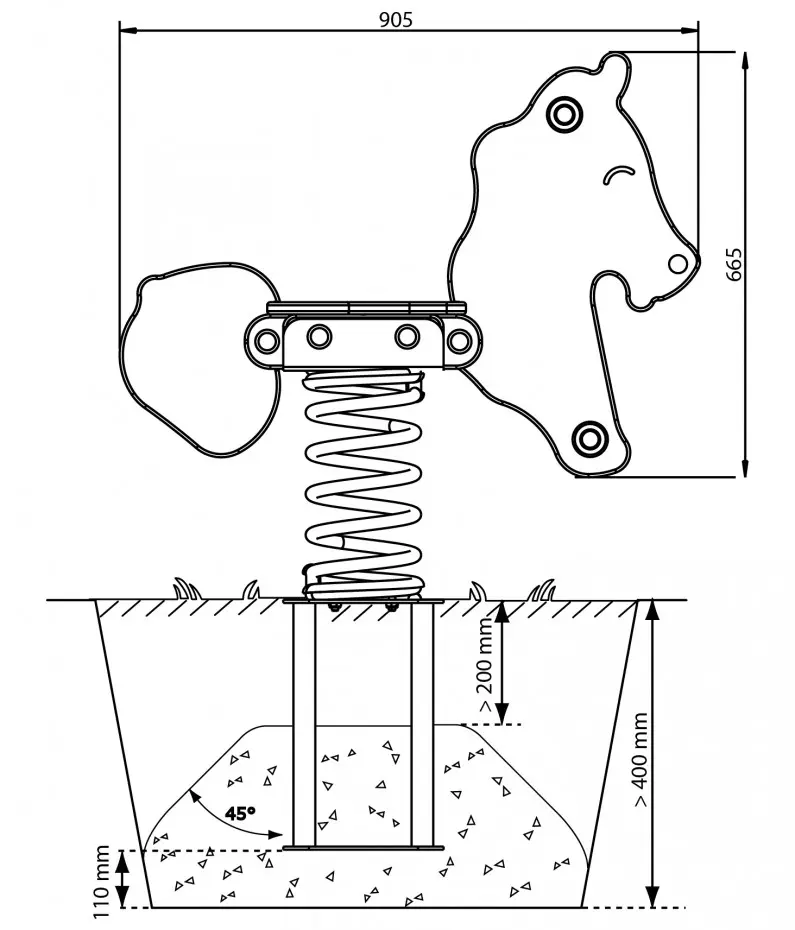 905

665

> 200 mm

> 400 mm

45°

110 mm