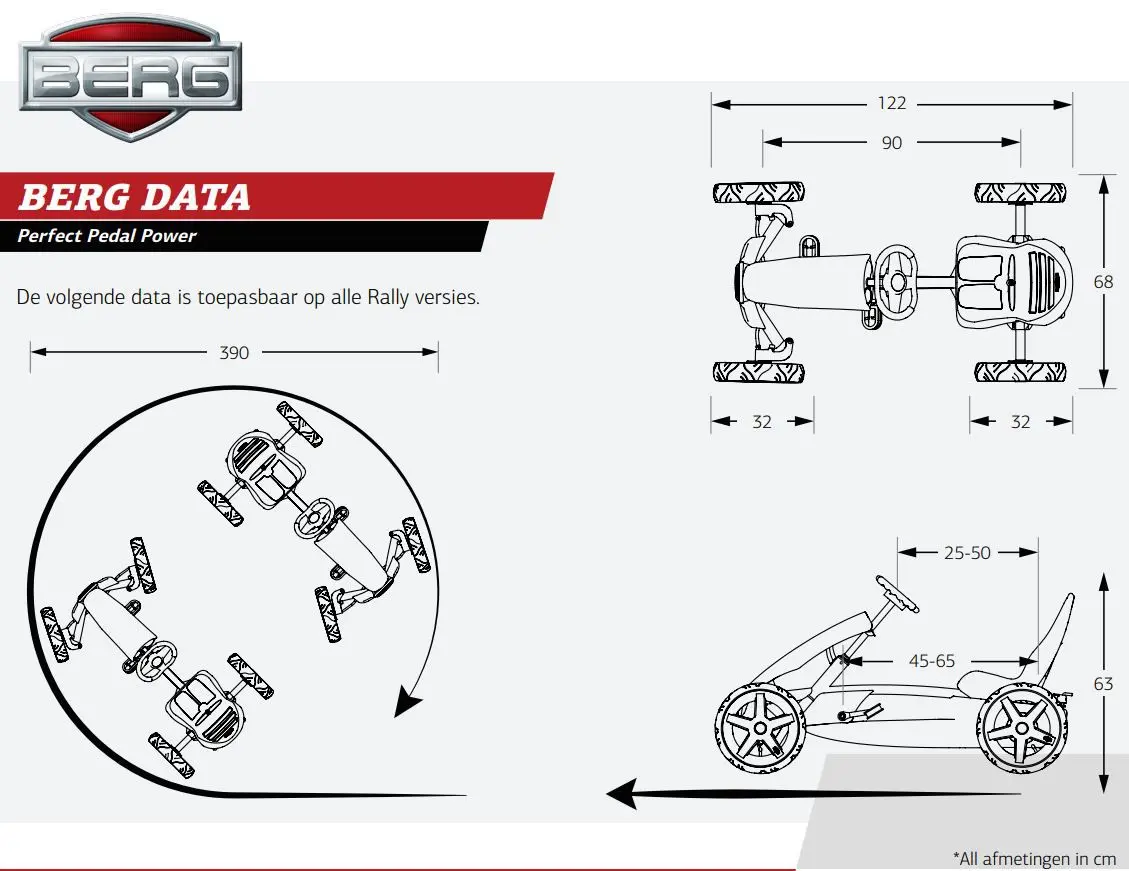 BERG

BERG DATA

Perfect Pedal Power

De volgende data is toepasbaar op alle Rally versies.

390

122

90

68

32

32

25-50

45-65

63

*All afmetingen in cm