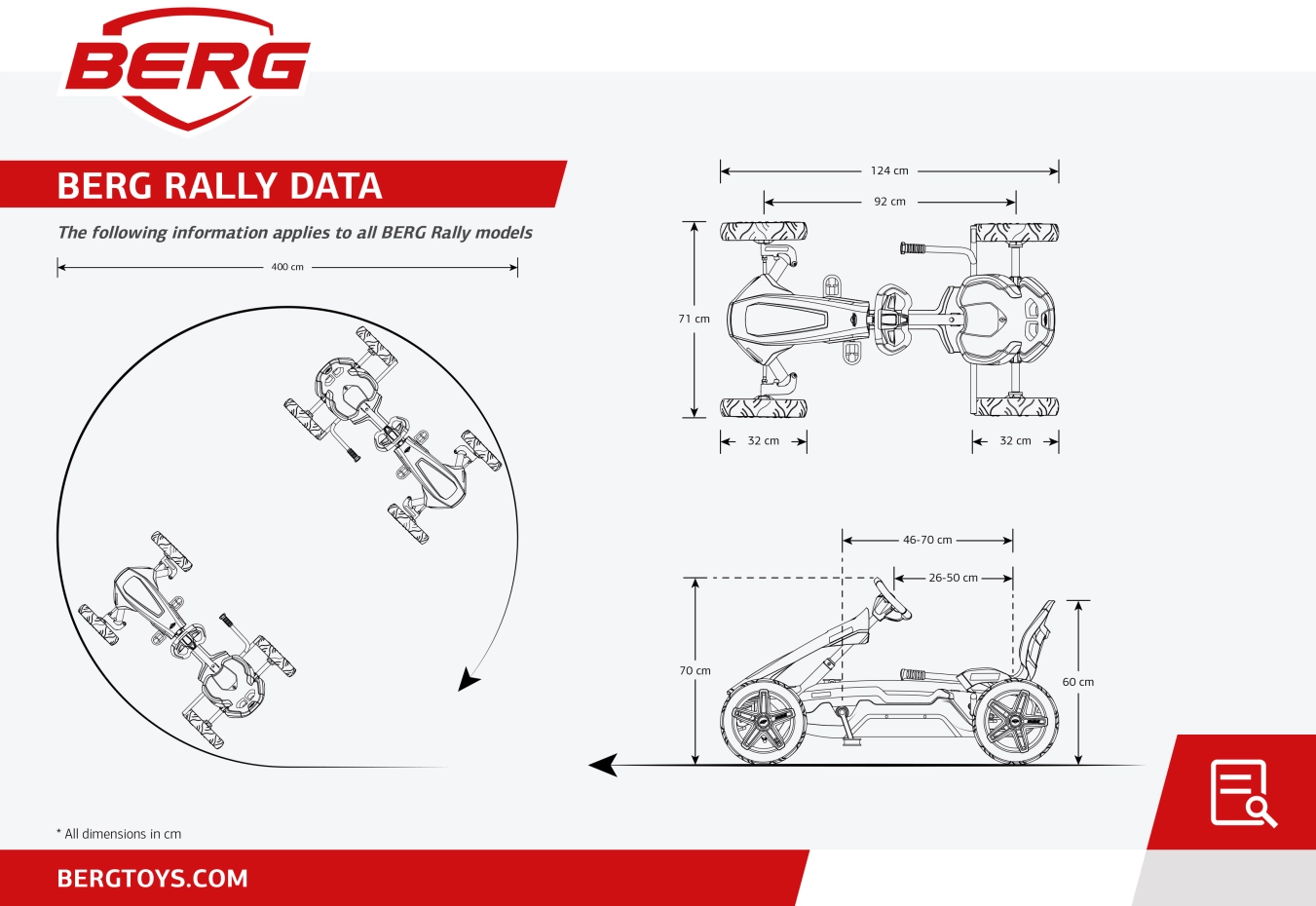 BERG

BERG RALLY DATA

The following information applies to all BERG Rally models

400 cm

124 cm

92 cm

71 cm

32 cm

32 cm

46-70 cm

26-50 cm

70 cm

60 cm

* All dimensions in cm

BERGTOYS.COM