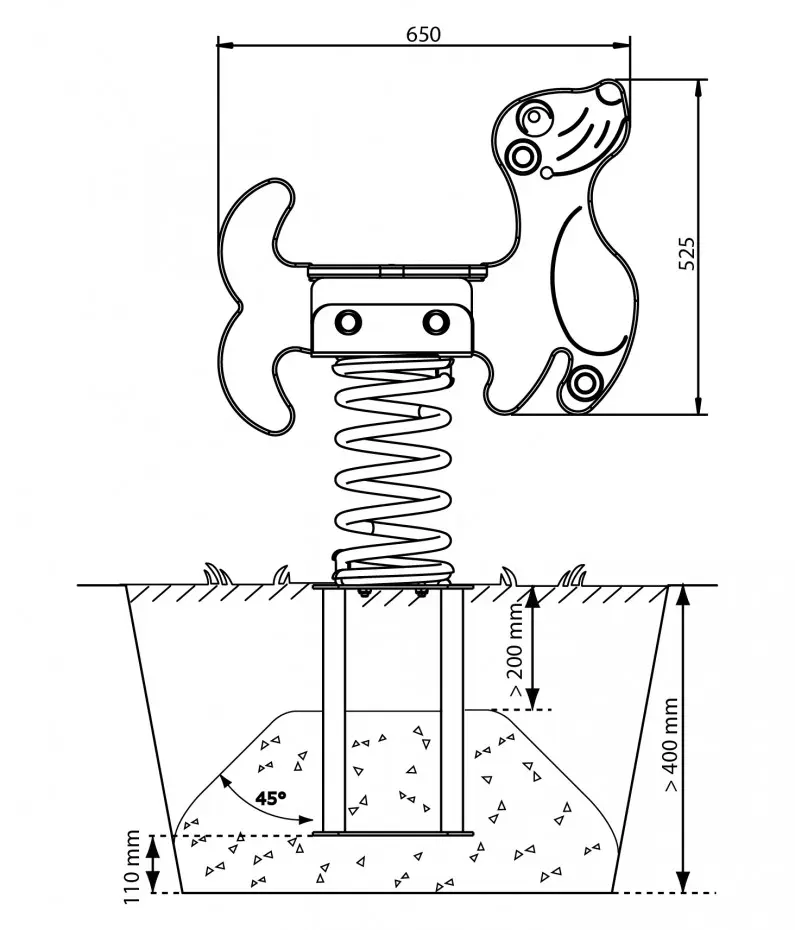 650

525

> 200 mm

> 400 mm

45°

110 mm